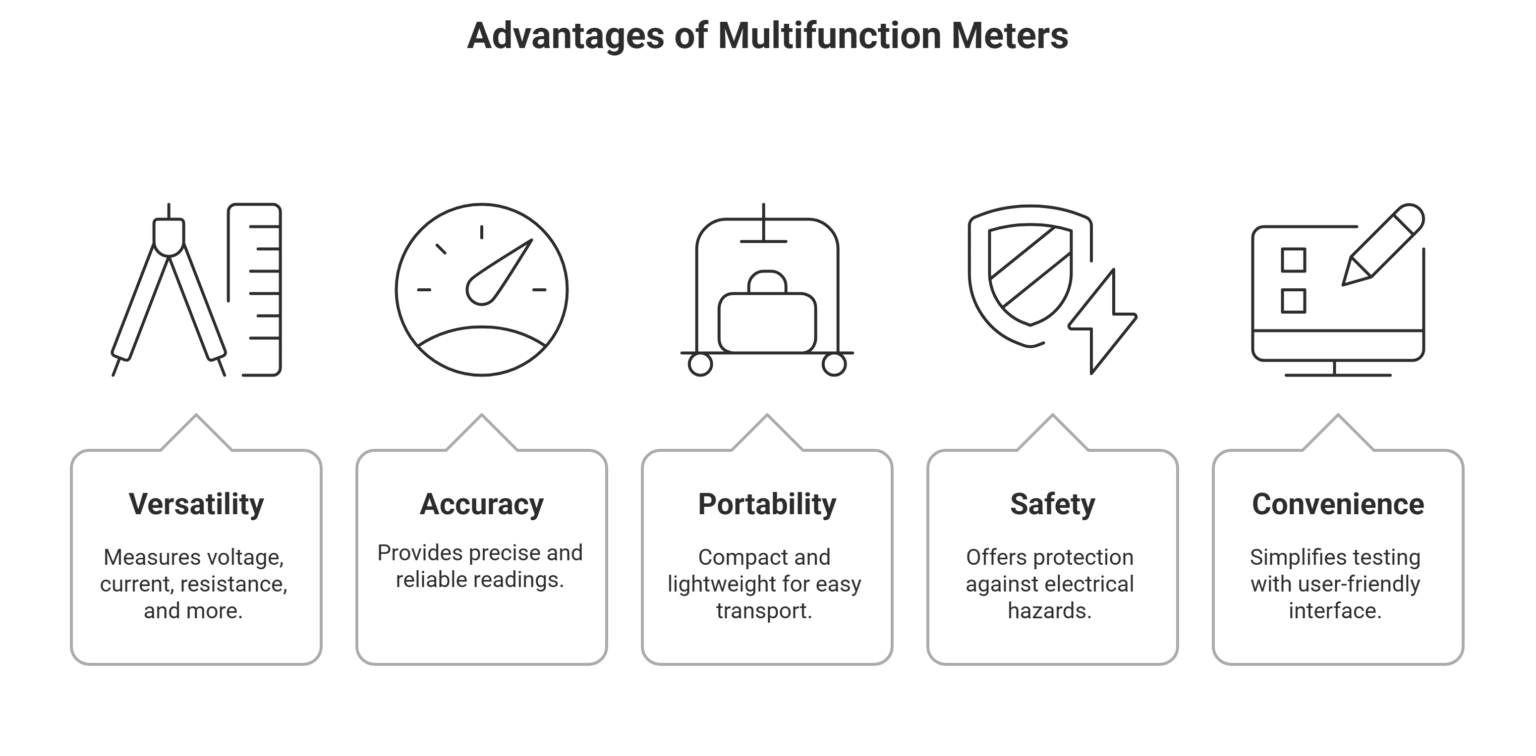 Advantages of Multifunction Meters

Versatility

Measures voltage, current, resistance, and more.

Accuracy

Provides precise and reliable readings.

Portability

Compact and lightweight for easy transport.

Safety

Offers protection against electrical hazards.

Convenience

Simplifies testing with user-friendly interface.