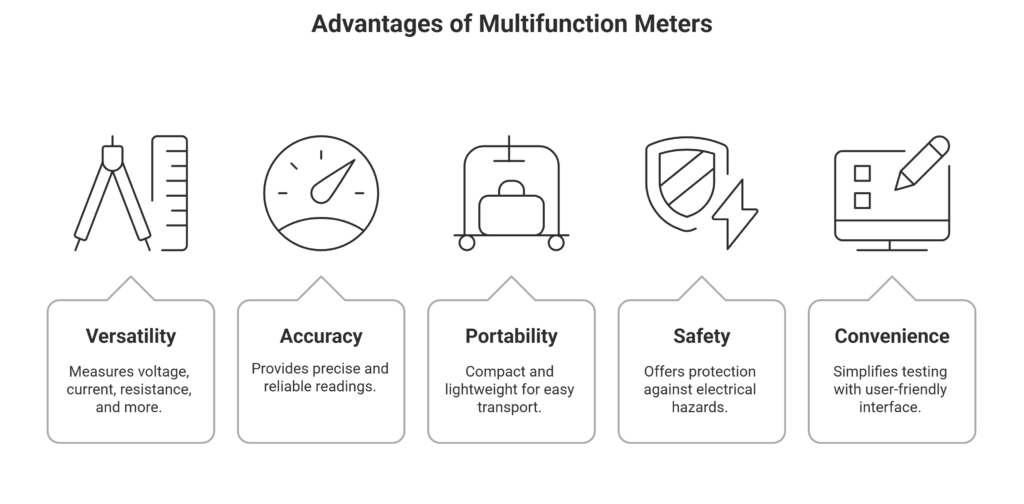 Advantages of Multifunction Meters

Versatility

Measures voltage, current, resistance, and more.

Accuracy

Provides precise and reliable readings.

Portability

Compact and lightweight for easy transport.

Safety

Offers protection against electrical hazards.

Convenience

Simplifies testing with user-friendly interface.